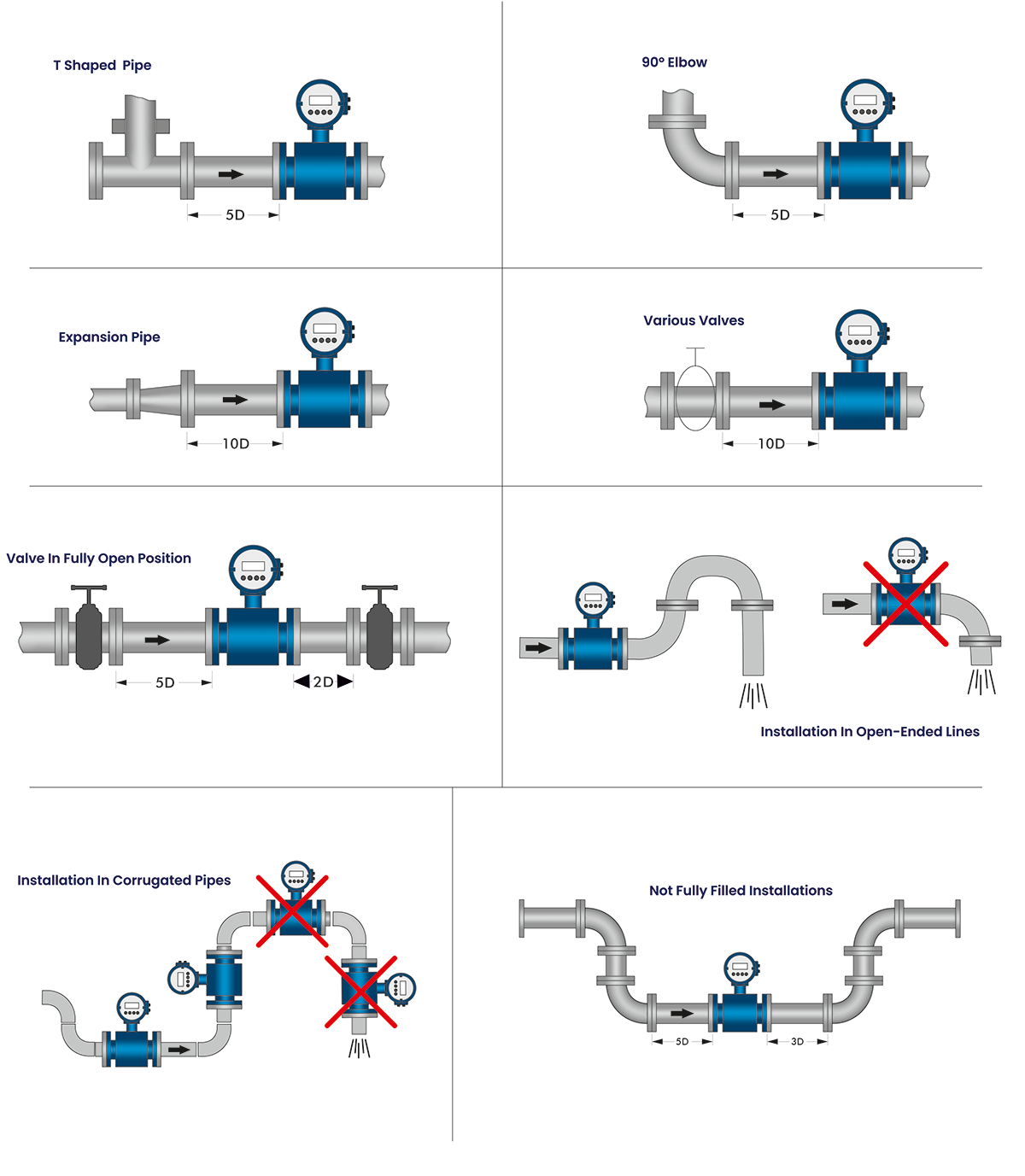 T Shaped Pipe

5D

90° Elbow

5D

Expansion Pipe

10D

Various Valves

10D

Valve In Fully Open Position

5D

2D

Installation In Open-Ended Lines

Installation In Corrugated Pipes

Not Fully Filled Installations

5D

3D